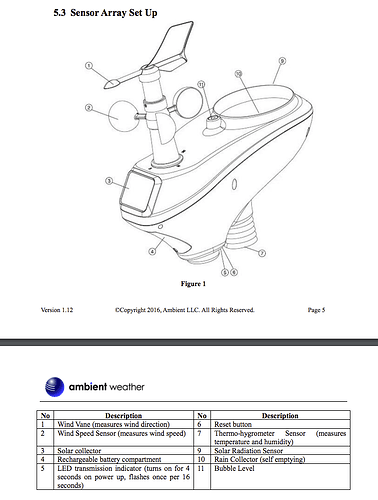 5.3 Sensor Array Set Up

1
2
3
4
5
6
7
9
10
11

Figure 1

Version 1.12 ©Copyright 2016, Ambient LLC. All Rights Reserved. Page 5

ambient weather

| No | Description | No | Description |
|---|---|---|---|
| 1 | Wind Vane (measures wind direction) | 6 | Reset button |
| 2 | Wind Speed Sensor (measures wind speed) | 7 | Thermo-hygrometer Sensor (measures temperature and humidity) |
| 3 | Solar collector | 9 | Solar Radiation Sensor |
| 4 | Rechargeable battery compartment | 10 | Rain Collector (self emptying) |
| 5 | LED transmission indicator (turns on for 4 seconds on power up, flashes once per 16 seconds) | 11 | Bubble Level |