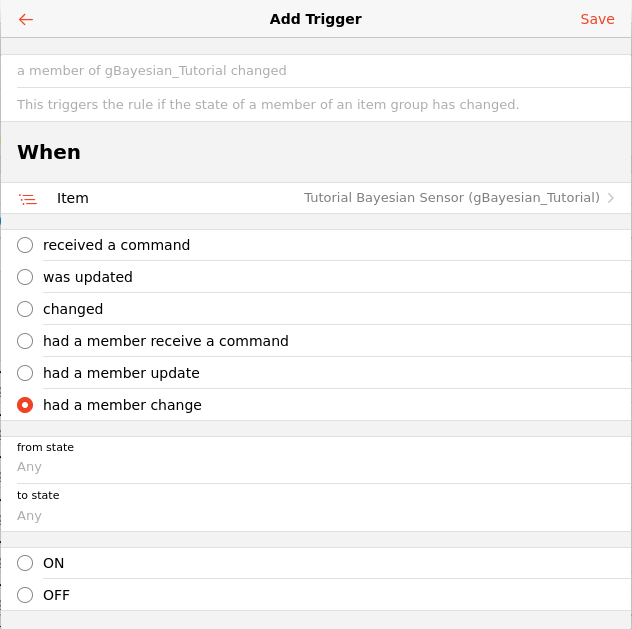 Add Trigger
Save

a member of gBayesian_Tutorial changed

This triggers the rule if the state of a member of an item group has changed.

When

Item
Tutorial Bayesian Sensor (gBayesian_Tutorial)

received a command
was updated
changed
had a member receive a command
had a member update
had a member change

from state
Any

to state
Any

ON
OFF